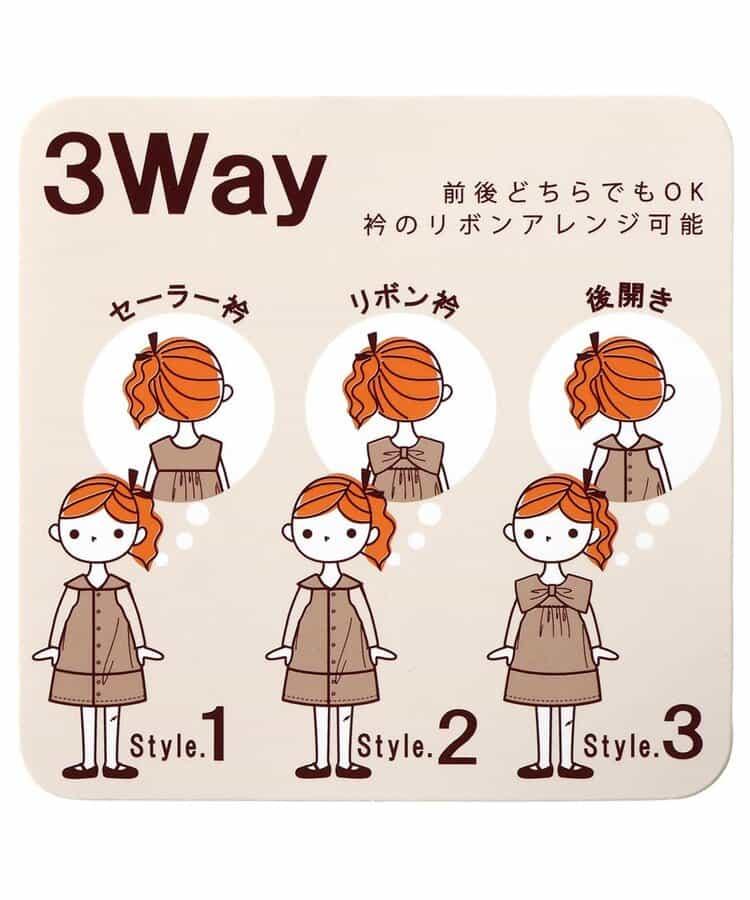 3Way

前後どちらでもOK
衿のリボンアレンジ可能

セーラー衿

リボン衿

後開き

Style.1

Style.2

Style.3