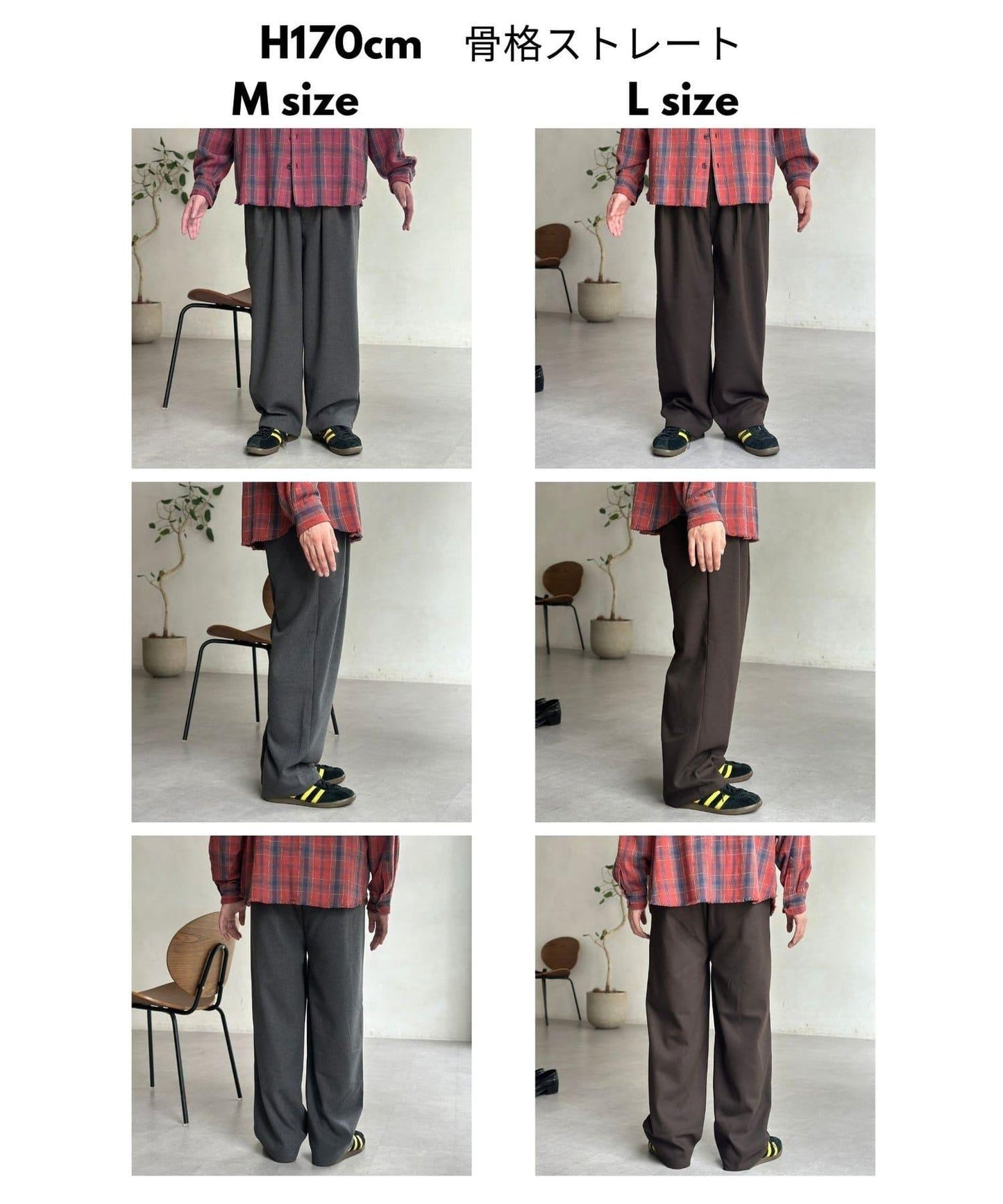 H170cm 骨格ストレート

M size

L size