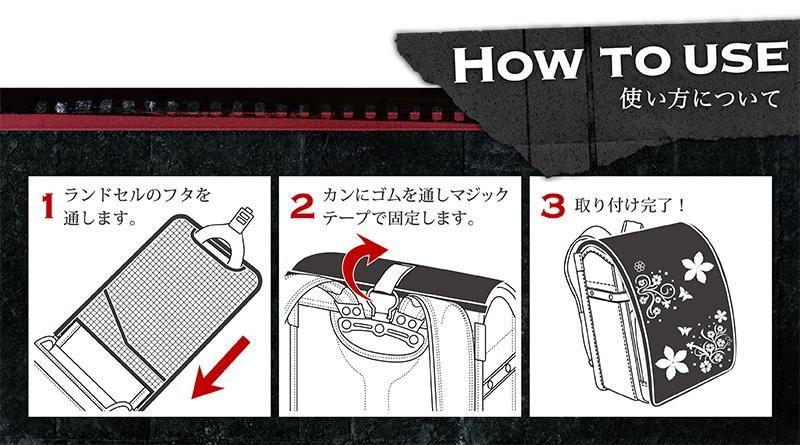 HOW TO USE
使い方について

1 ランドセルのフタを通します。

2 カンにゴムを通しマジックテープで固定します。

3 取り付け完了！