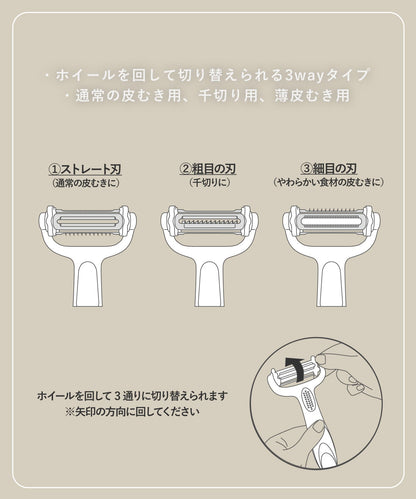 ・ホイールを回して切り替えられる3wayタイプ
・通常の皮むき用、千切り用、薄皮むき用

①ストレート刃
(通常の皮むきに)

②粗目の刃
(千切りに)

③細目の刃
(やわらかい食材の皮むきに)

ホイールを回して３通りに切り替えられます
※矢印の方向に回してください