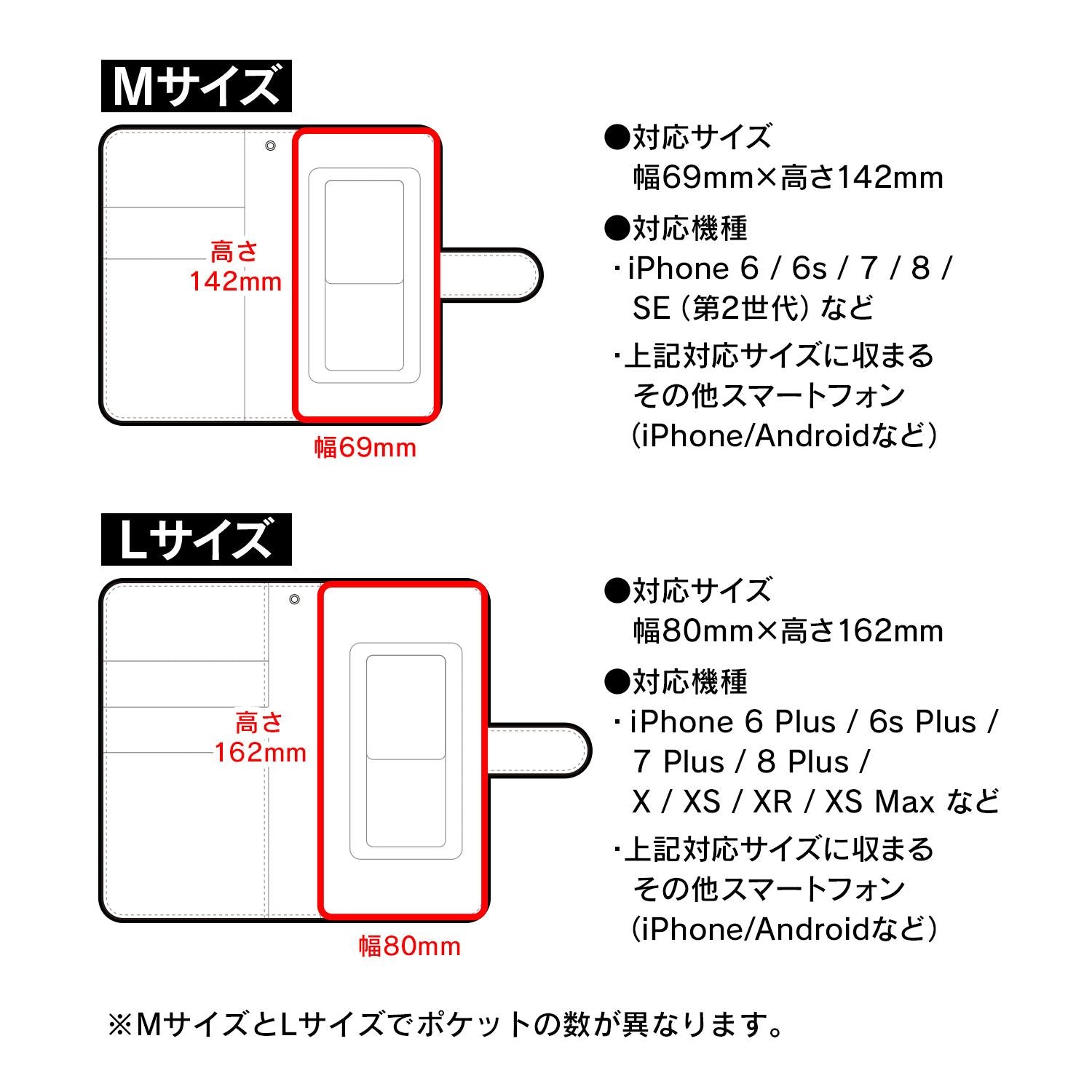 Mサイズ

高さ
142mm

幅69mm

●対応サイズ
幅69mm×高さ142mm

●対応機種
・iPhone 6 / 6s / 7 / 8 / SE（第2世代）など

・上記対応サイズに収まるその他スマートフォン（iPhone/Androidなど）

Lサイズ

高さ
162mm

幅80mm

●対応サイズ
幅80mm×高さ162mm

●対応機種
・iPhone 6 Plus / 6s Plus / 7 Plus / 8 Plus / X / XS / XR / XS Max など

・上記対応サイズに収まるその他スマートフォン（iPhone/Androidなど）

※MサイズとLサイズでポケットの数が異なります。