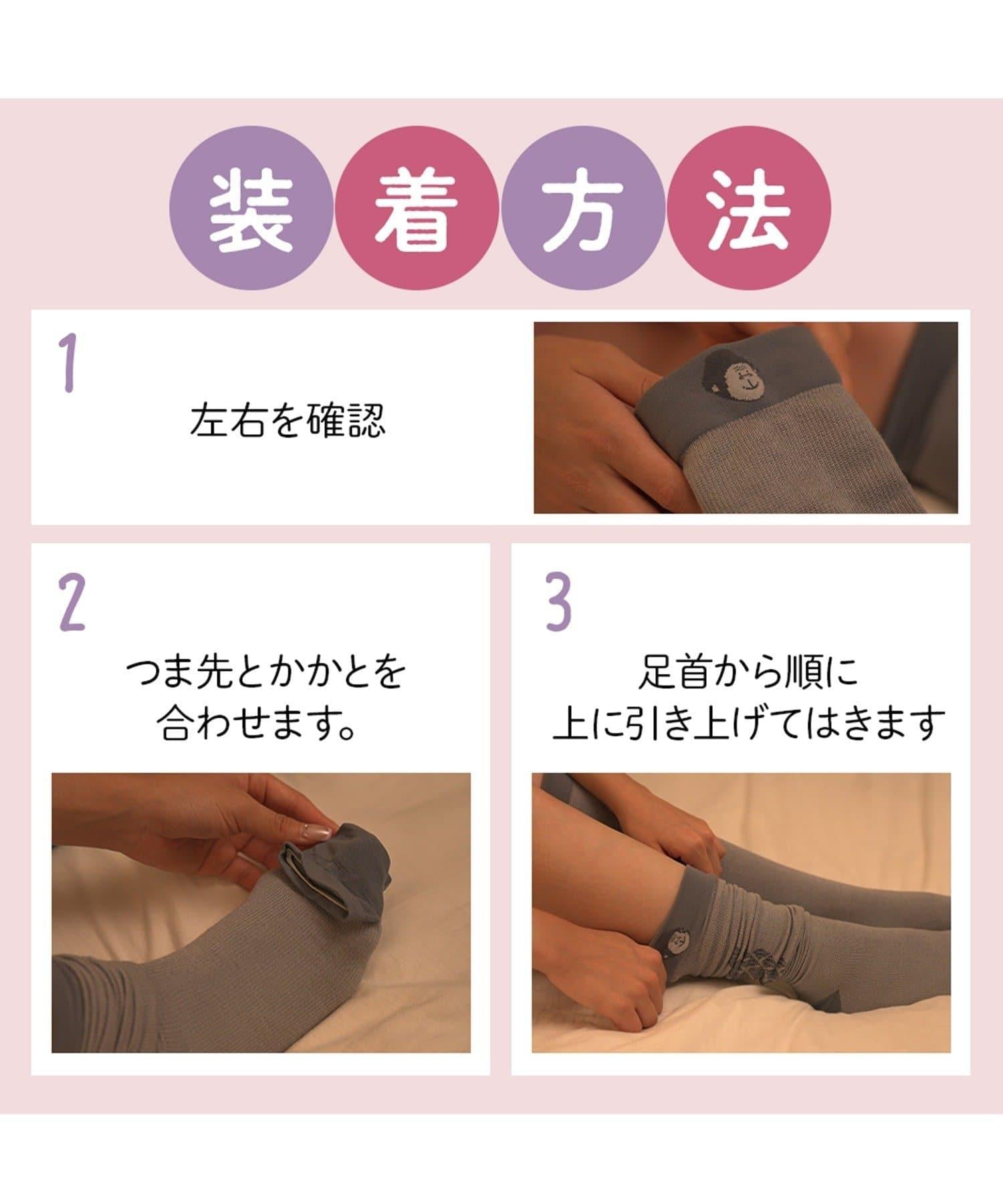 装着方法

1

左右を確認

2

つま先とかかとを合わせます。

3

足首から順に上に引き上げてはきます