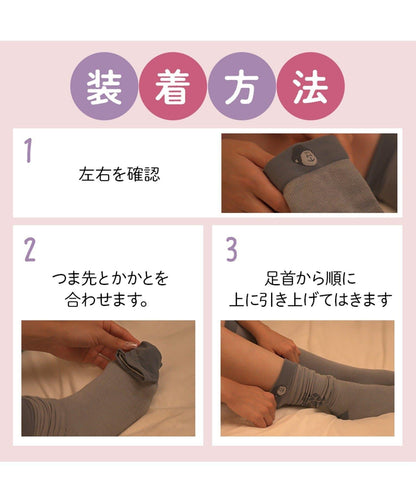 装着方法

1

左右を確認

2

つま先とかかとを
合わせます。

3

足首から順に
上に引き上げてはきます