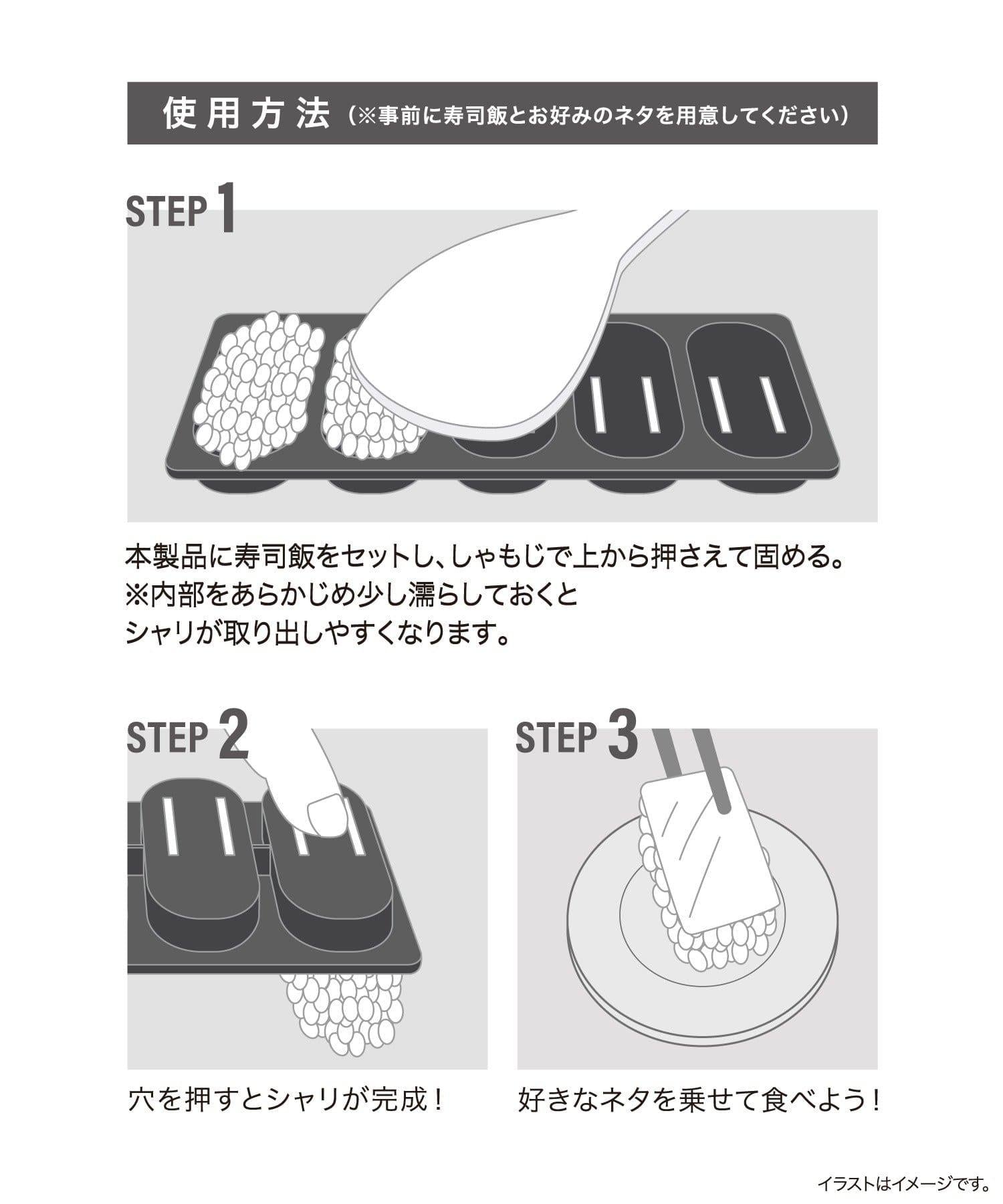 使用方法（※事前に寿司飯とお好みのネタを用意してください）

STEP 1

本製品に寿司飯をセットし、しゃもじで上から押さえて固める。
※内部をあらかじめ少し濡らしておくと
シャリが取り出しやすくなります。

STEP 2

穴を押すとシャリが完成！

STEP 3

好きなネタを乗せて食べよう！

イラストはイメージです。