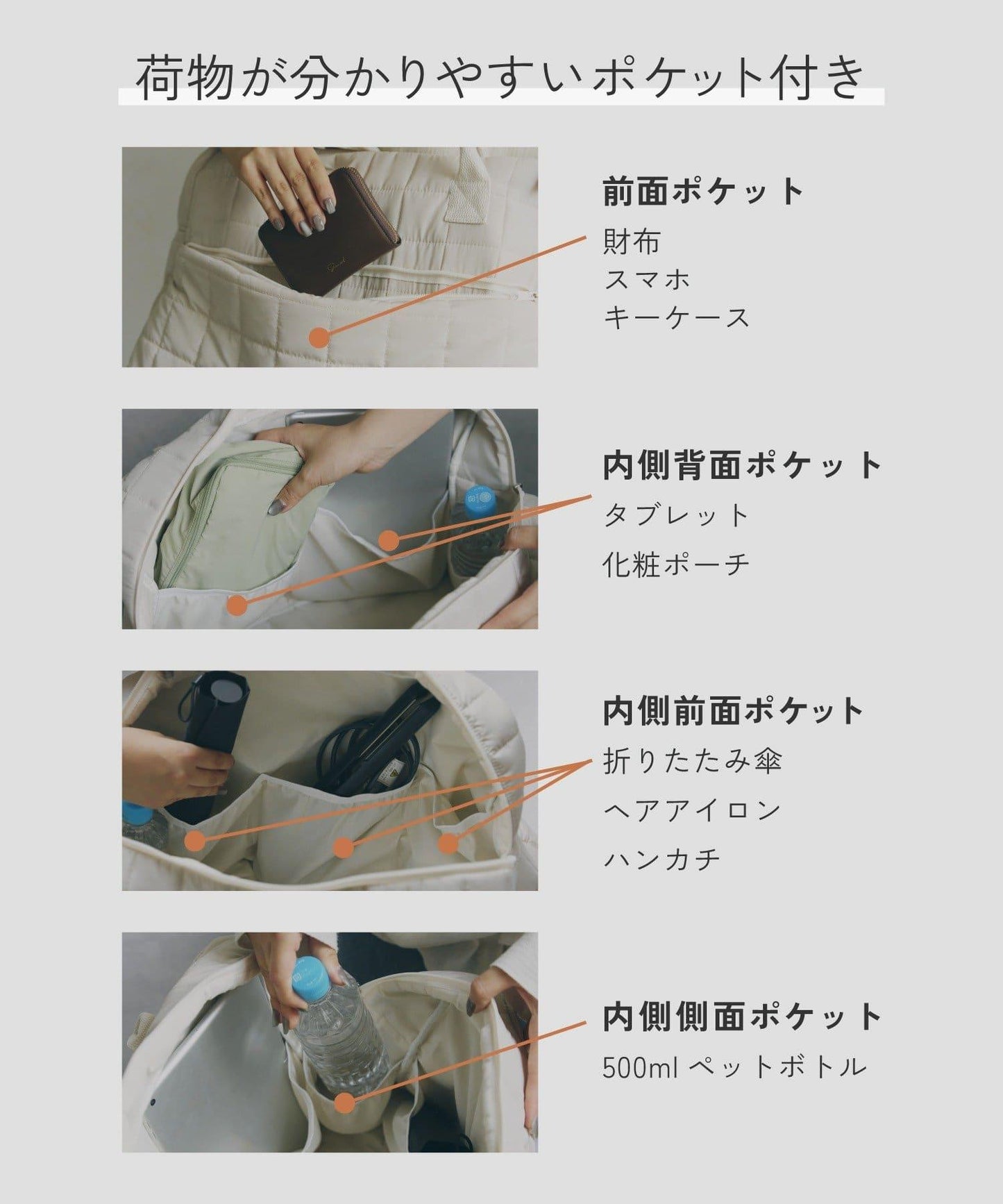 荷物が分かりやすいポケット付き

前面ポケット
財布
スマホ
キーケース

内側背面ポケット
タブレット
化粧ポーチ

内側前面ポケット
折りたたみ傘
ヘアアイロン
ハンカチ

内側側面ポケット
500ml ペットボトル