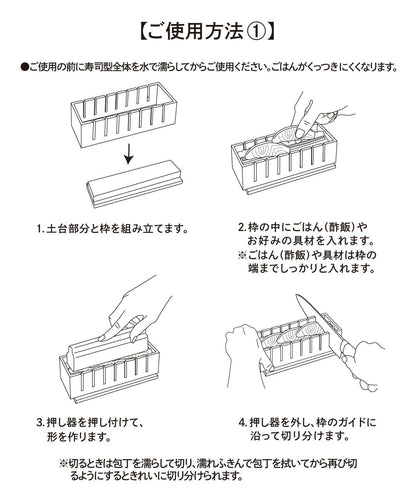 【ご使用方法①】

●ご使用の前に寿司型全体を水で濡らしてからご使用ください。ごはんがくっつきにくくなります。

1. 土台部分と枠を組み立てます。

2. 枠の中にごはん（酢飯）やお好みの具材を入れます。
※ごはん（酢飯）や具材は枠の端までしっかりと入れます。

3. 押し器を押し付けて、形を作ります。

4. 押し器を外し、枠のガイドに沿って切り分けます。

※切るときは包丁を濡らして切り、濡れふきんで包丁を拭いてから再び切るようにするときれいに切り分けられます。