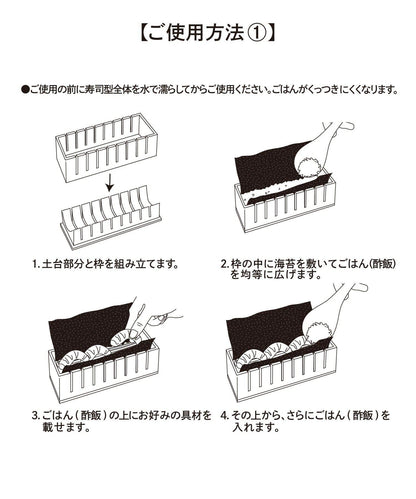 【ご使用方法①】

●ご使用の前に寿司型全体を水で濡らしてからご使用ください。ごはんがくっつきにくくなります。

1. 土台部分と枠を組み立てます。

2. 枠の中に海苔を敷いてごはん(酢飯)を均等に広げます。

3. ごはん(酢飯)の上にお好みの具材を載せます。

4. その上から、さらにごはん(酢飯)を入れます。