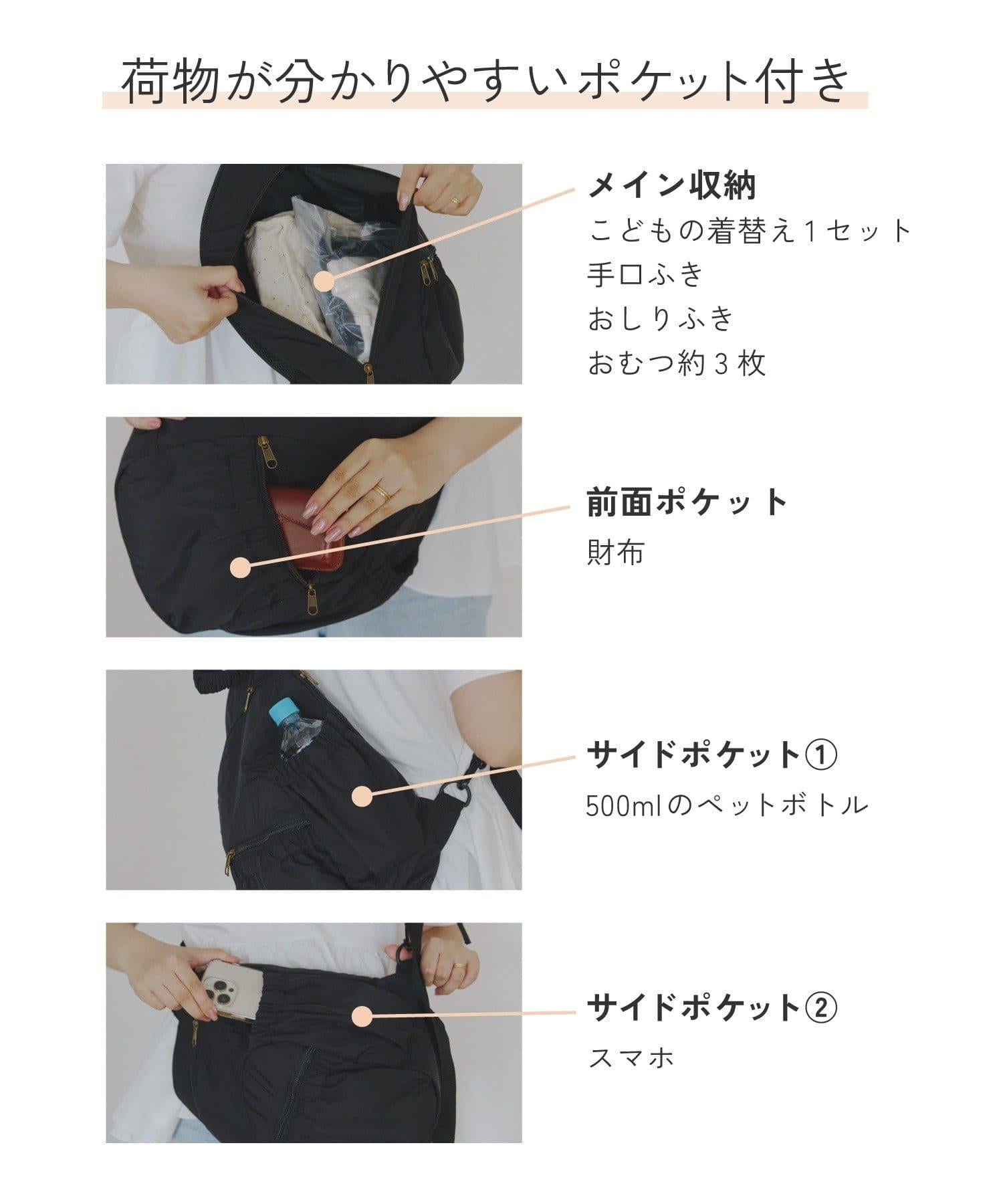 荷物が分かりやすいポケット付き

メイン収納
こどもの着替え1セット
手口ふき
おしりふき
おむつ約3枚

前面ポケット
財布

サイドポケット①
500mlのペットボトル

サイドポケット②
スマホ